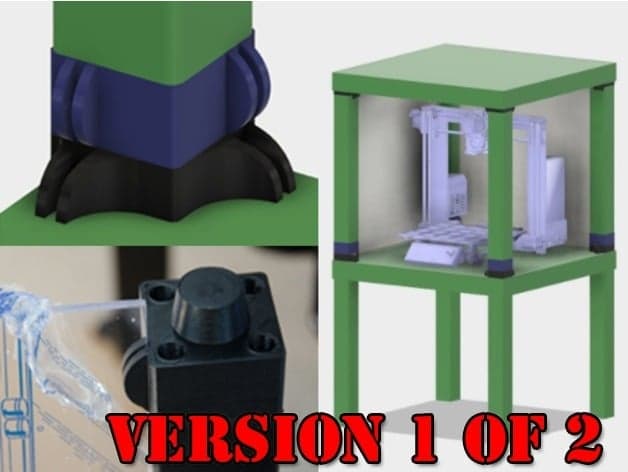 VERSION 1 OF 2